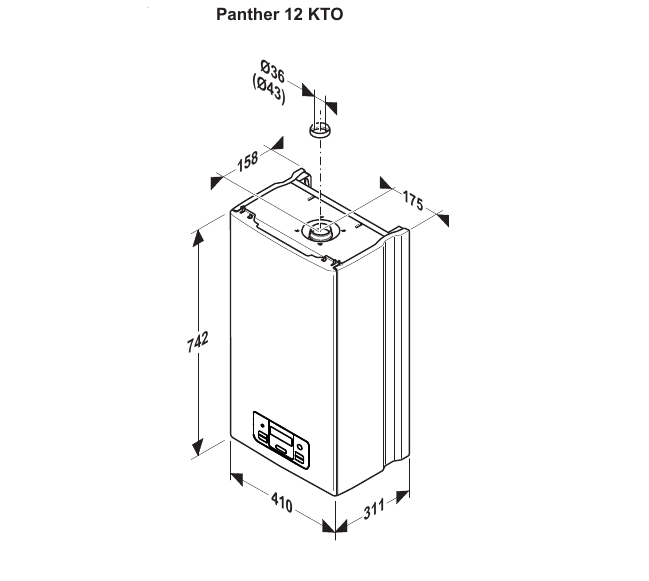 Panther 12 KTO

Ø36
(Ø43)

158

175

742

410

311